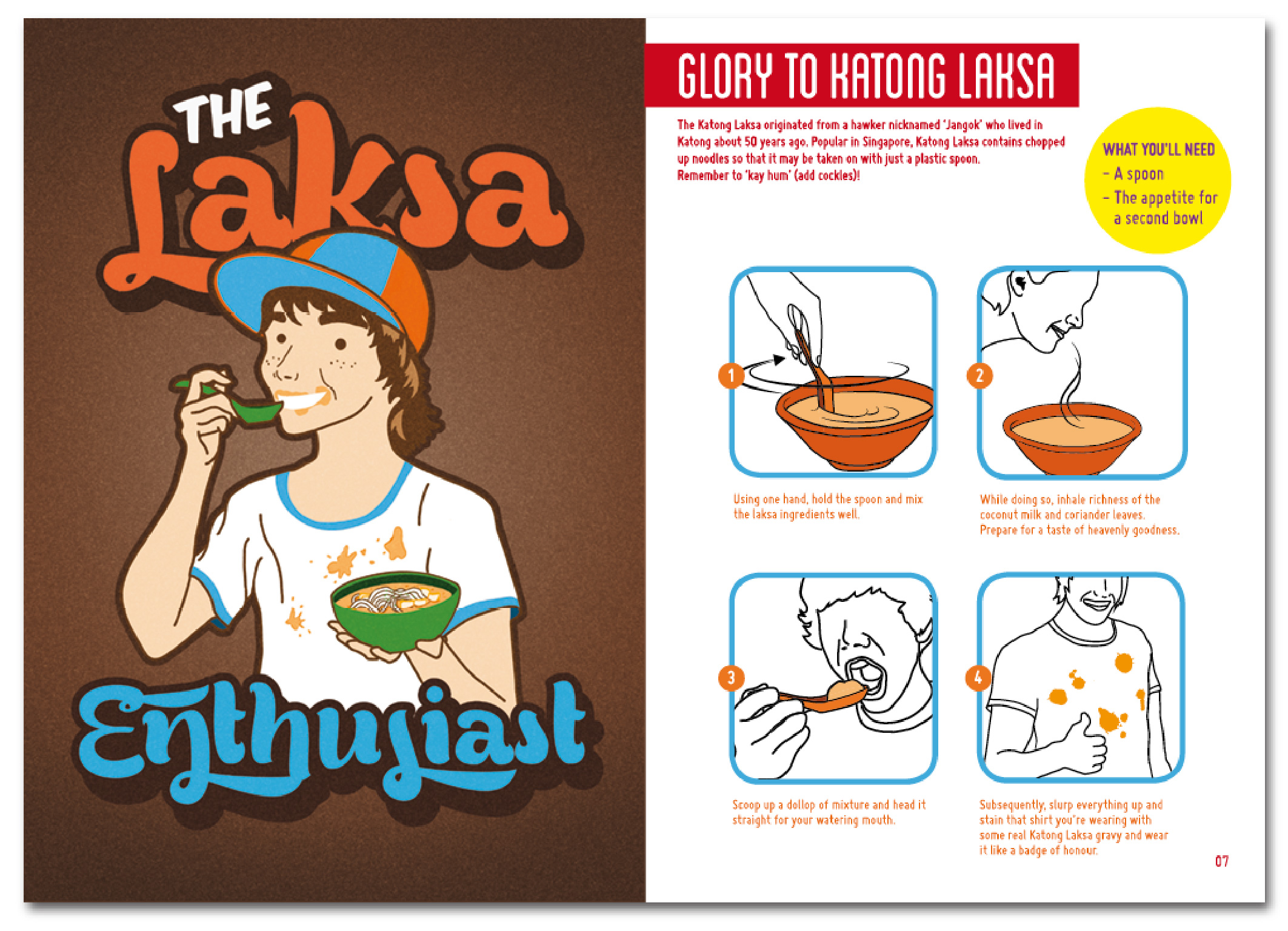 THE Laksa Enthusiast

GLORY TO KATONG LAKSA

The Katong Laksa originated from a hawker nicknamed 'Jangok' who lived in Katong about 50 years ago. Popular in Singapore, Katong Laksa contains chopped up noodles so that it may be taken on with just a plastic spoon. Remember to 'kay hum' (add cockles)!

WHAT YOU'LL NEED
- A spoon
- The appetite for a second bowl

1
Using one hand, hold the spoon and mix the laksa ingredients well.

2
While doing so, inhale richness of the coconut milk and coriander leaves. Prepare for a taste of heavenly goodness.

3
Scoop up a dollop of mixture and head it straight for your watering mouth.

4
Subsequently, slurp everything up and stain that shirt you're wearing with some real Katong Laksa gravy and wear it like a badge of honour.

07